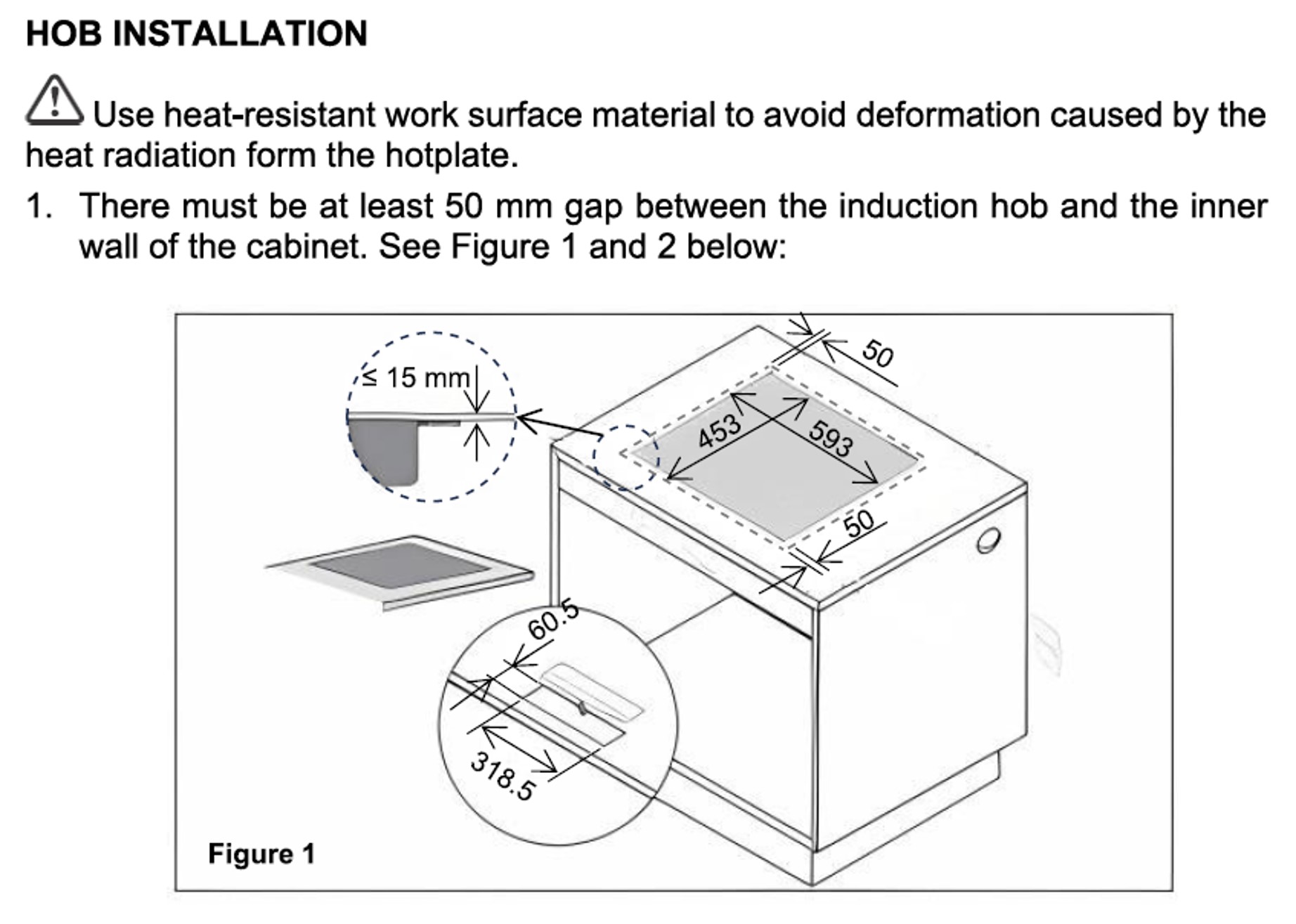 HOB INSTALLATION

Use heat-resistant work surface material to avoid deformation caused by the heat radiation form the hotplate.

1. There must be at least 50 mm gap between the induction hob and the inner wall of the cabinet. See Figure 1 and 2 below:

≤ 15 mm
50
453
593
50
60.5
318.5
Figure 1