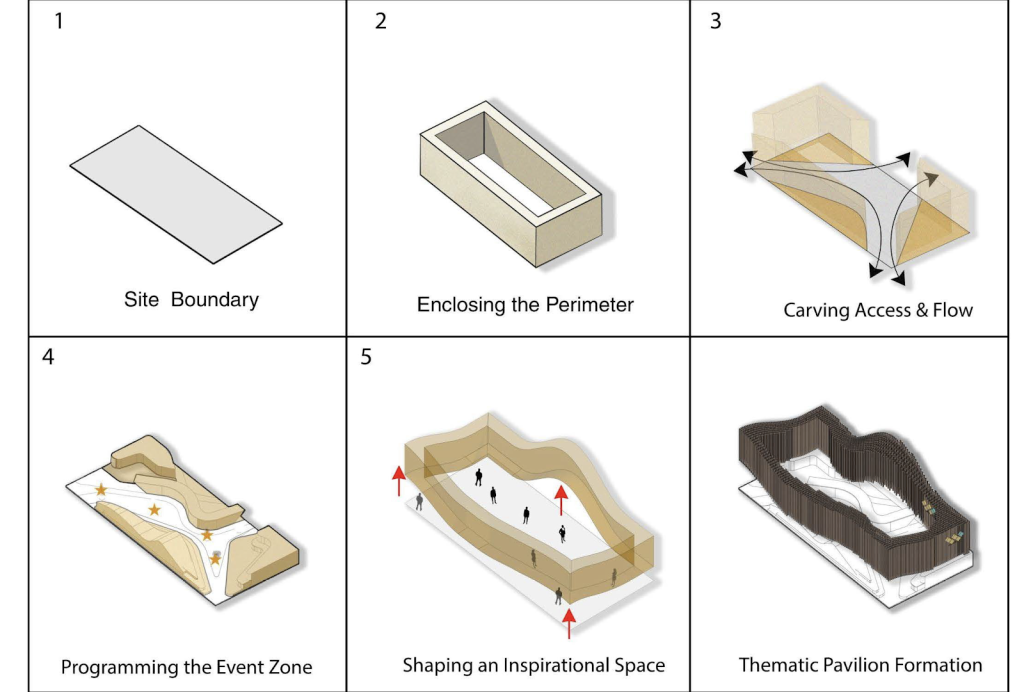 1

Site Boundary

2

Enclosing the Perimeter

3

Carving Access & Flow

4

Programming the Event Zone

5

Shaping an Inspirational Space

Thematic Pavilion Formation